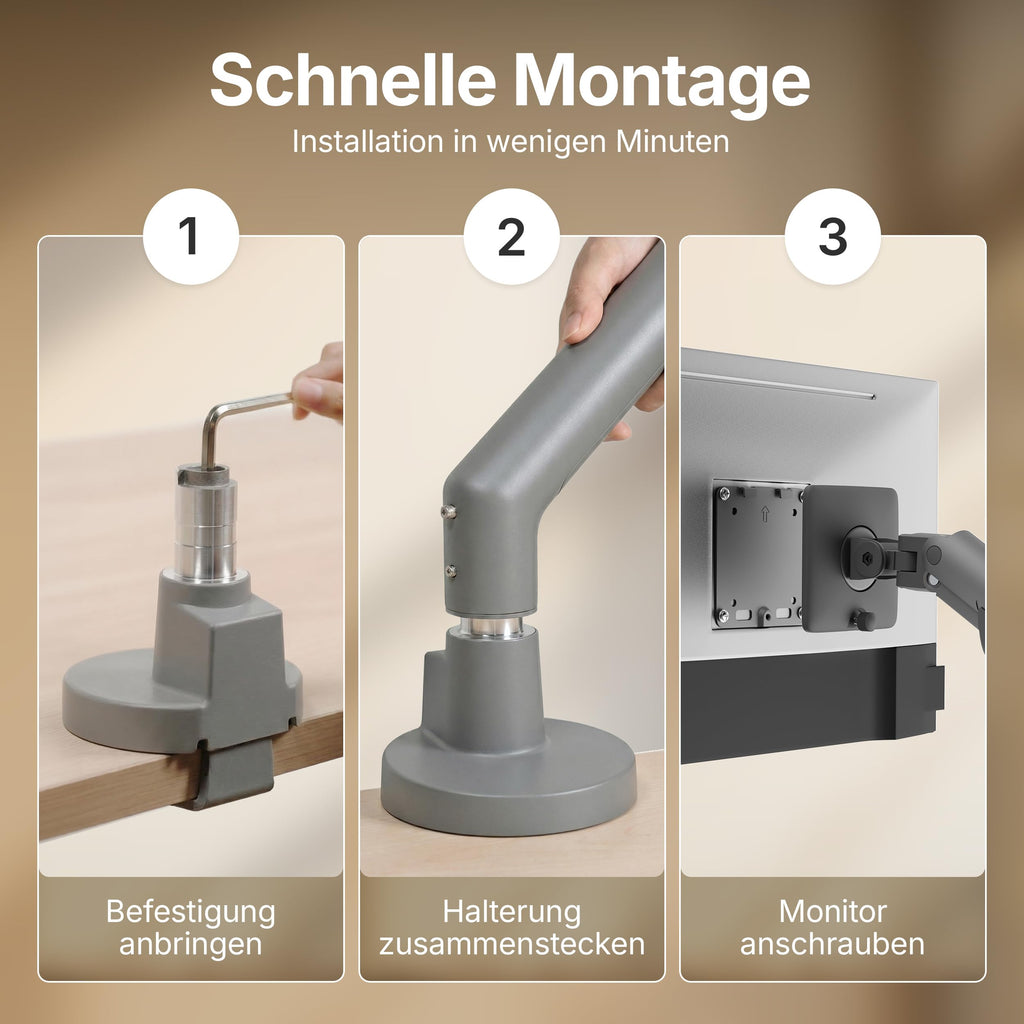 Schnelle Montage
Installation in wenigen Minuten

1

Befestigung anbringen

2

Halterung zusammenstecken

3

Monitor anschrauben