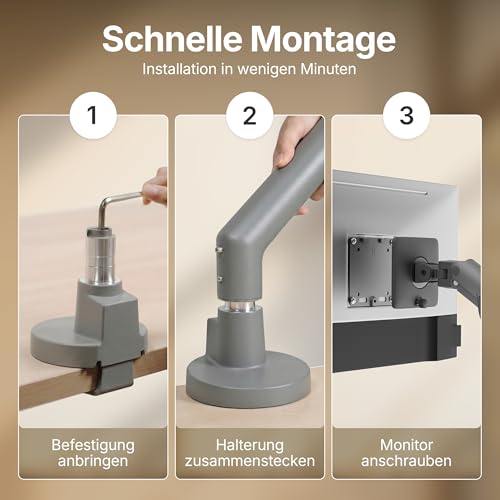 Schnelle Montage

Installation in wenigen Minuten

1

Befestigung anbringen

2

Halterung zusammenstecken

3

Monitor anschrauben