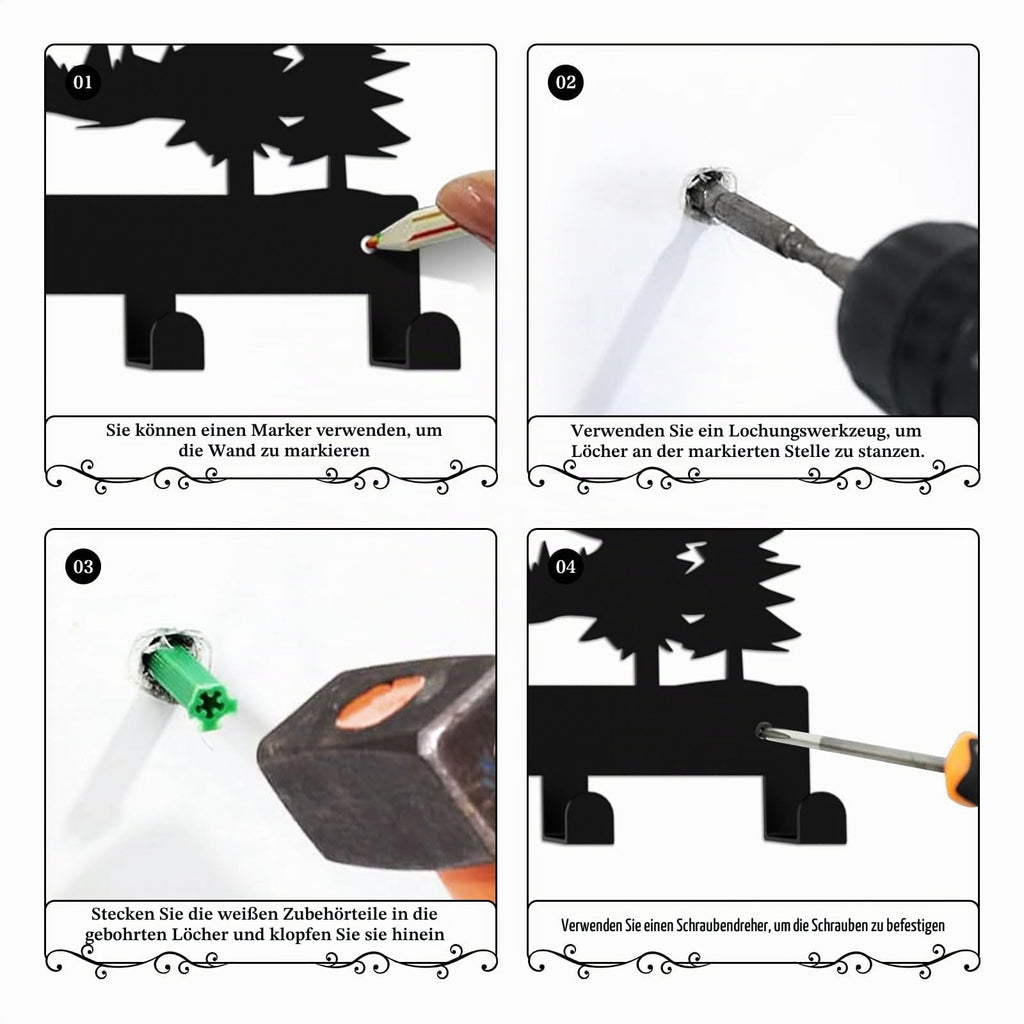 01

Sie können einen Marker verwenden, um die Wand zu markieren

02

Verwenden Sie ein Lochungswerkzeug, um Löcher an der markierten Stelle zu stanzen.

03

Stecken Sie die weißen Zubehörteile in die gebohrten Löcher und klopfen Sie sie hinein

04

Verwenden Sie einen Schraubendreher, um die Schrauben zu befestigen