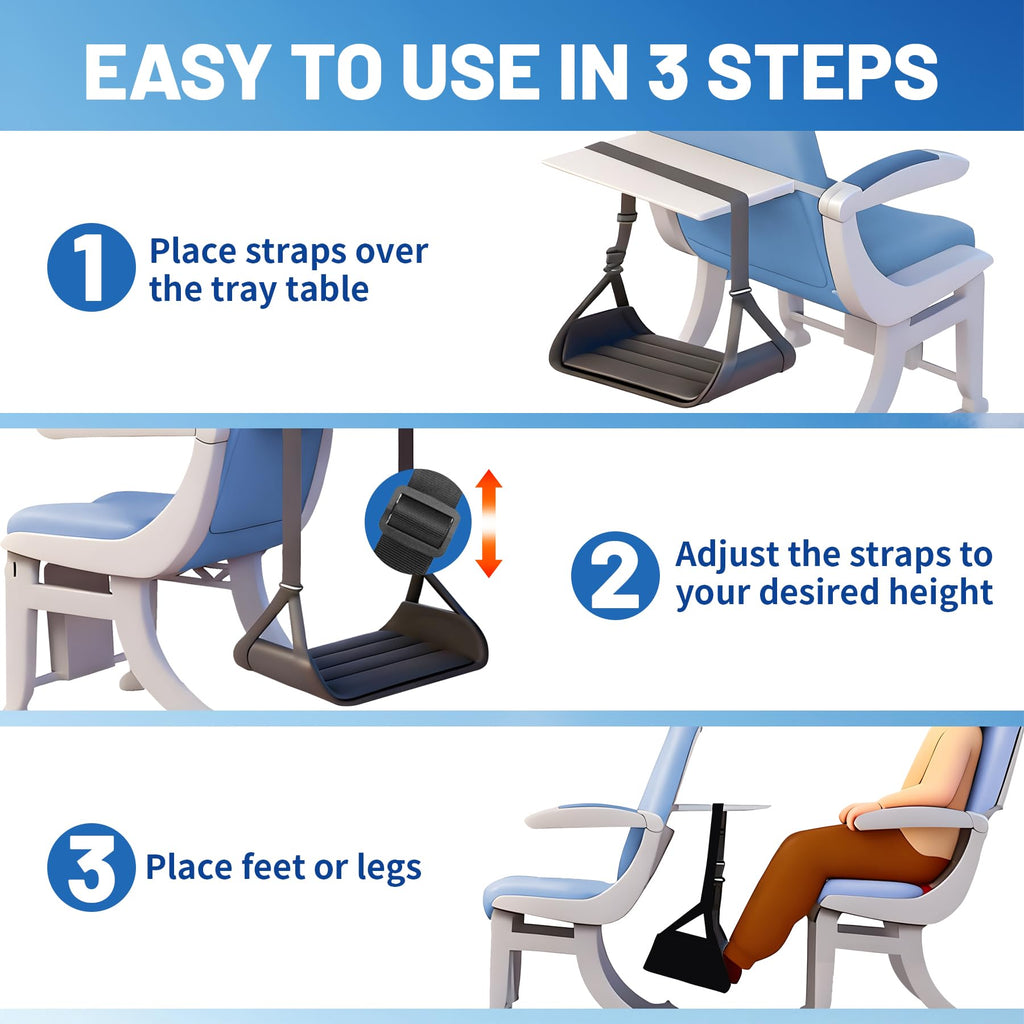 EASY TO USE IN 3 STEPS

1 Place straps over the tray table

2 Adjust the straps to your desired height

3 Place feet or legs