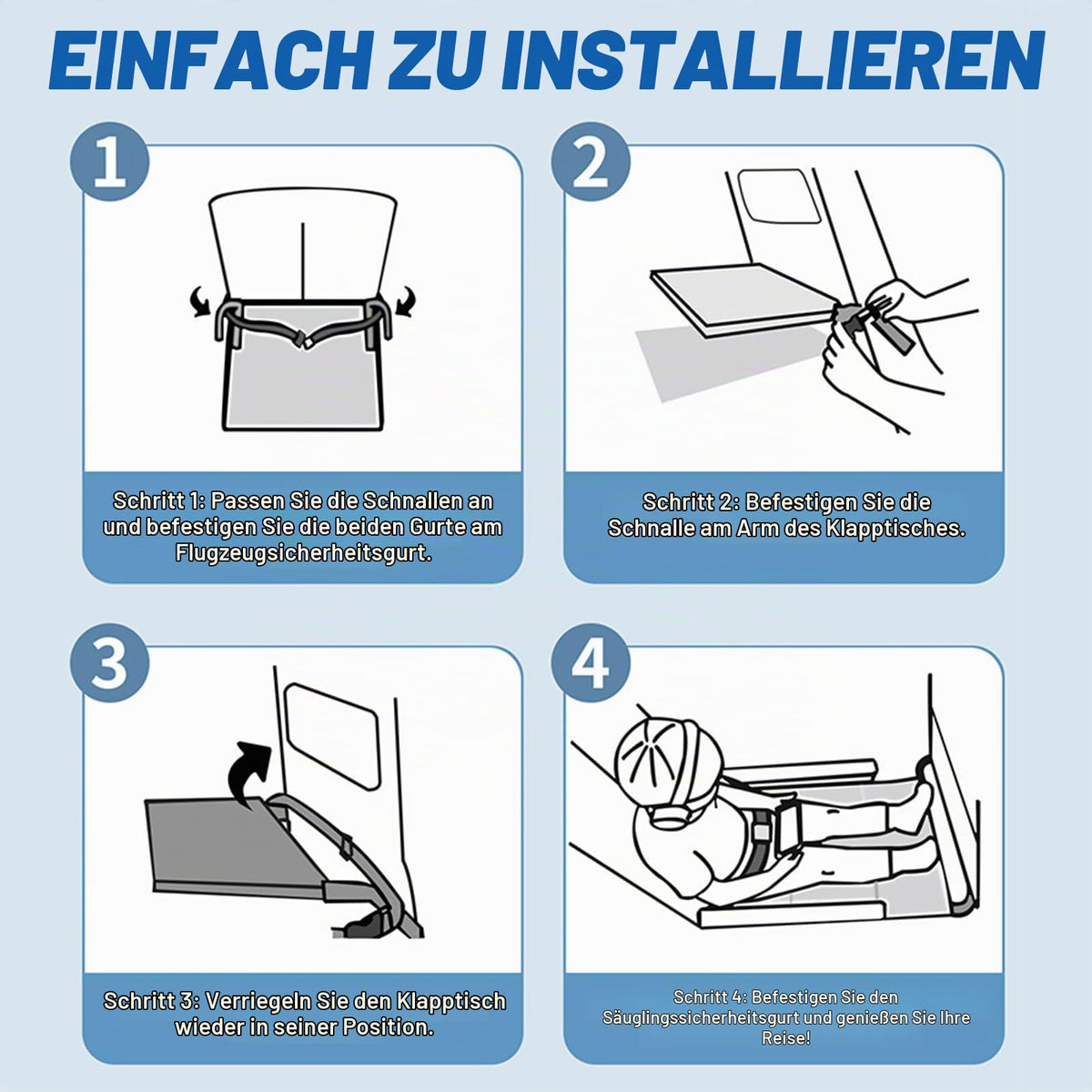 EINFACH ZU INSTALLIEREN

1

Schritt 1: Passen Sie die Schnallen an und befestigen Sie die beiden Gurte am Flugzeugsicherheitsgurt.

2

Schritt 2: Befestigen Sie die Schnalle am Arm des Klapptisches.

3

Schritt 3: Verriegeln Sie den Klapptisch wieder in seiner Position.

4

Schritt 4: Befestigen Sie den Säuglingssicherheitsgurt und genießen Sie Ihre Reise!