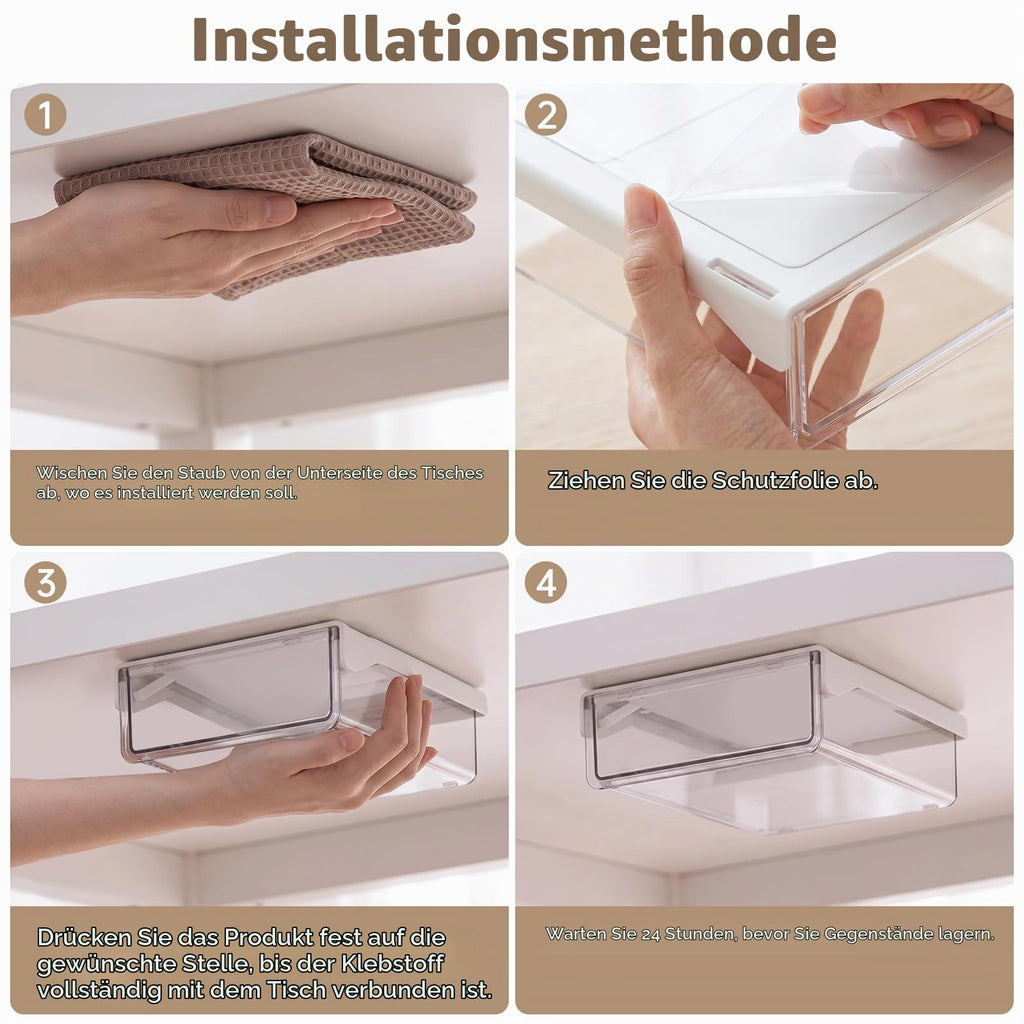 Installationsmethode

1

Wischen Sie den Staub von der Unterseite des Tisches ab, wo es installiert werden soll.

2

Ziehen Sie die Schutzfolie ab.

3

Drücken Sie das Produkt fest auf die gewünschte Stelle, bis der Klebstoff vollständig mit dem Tisch verbunden ist.

4

Warten Sie 24 Stunden, bevor Sie Gegenstände lagern.