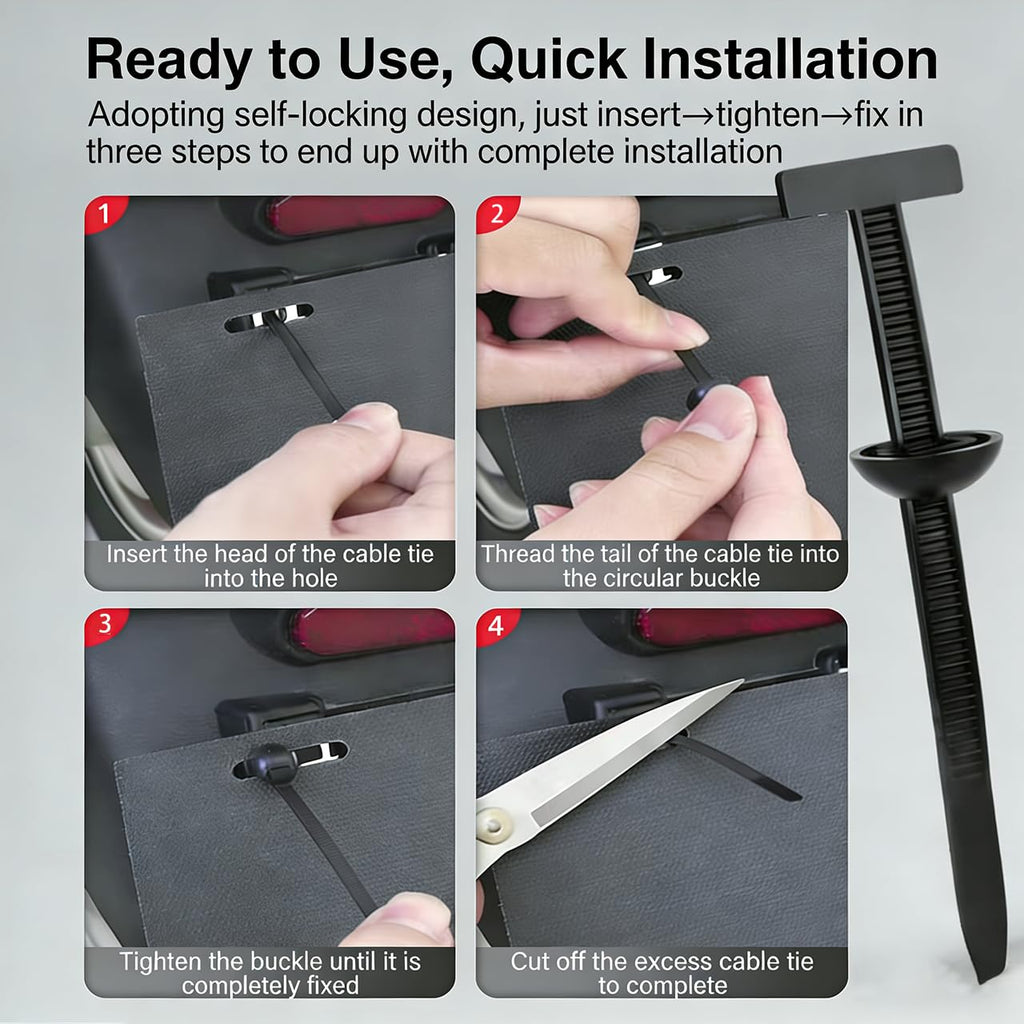 Ready to Use, Quick Installation

Adopting self-locking design, just insert→tighten→fix in three steps to end up with complete installation

1

Insert the head of the cable tie into the hole

2

Thread the tail of the cable tie into the circular buckle

3

Tighten the buckle until it is completely fixed

4

Cut off the excess cable tie to complete