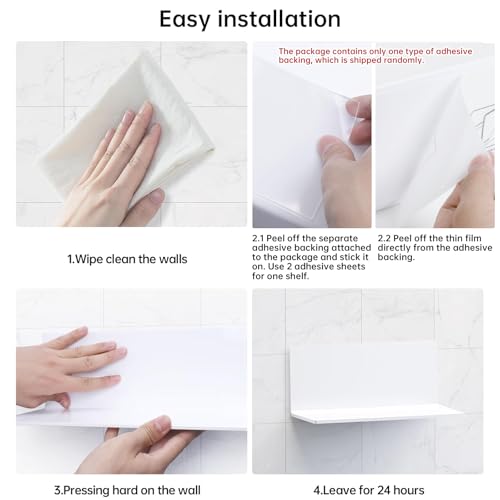 Easy installation

The package contains only one type of adhesive backing, which is shipped randomly.

1.Wipe clean the walls

2.1 Peel off the separate adhesive backing attached to the package and stick it on. Use 2 adhesive sheets for one shelf.

2.2 Peel off the thin film directly from the adhesive backing.

3.Pressing hard on the wall

4.Leave for 24 hours