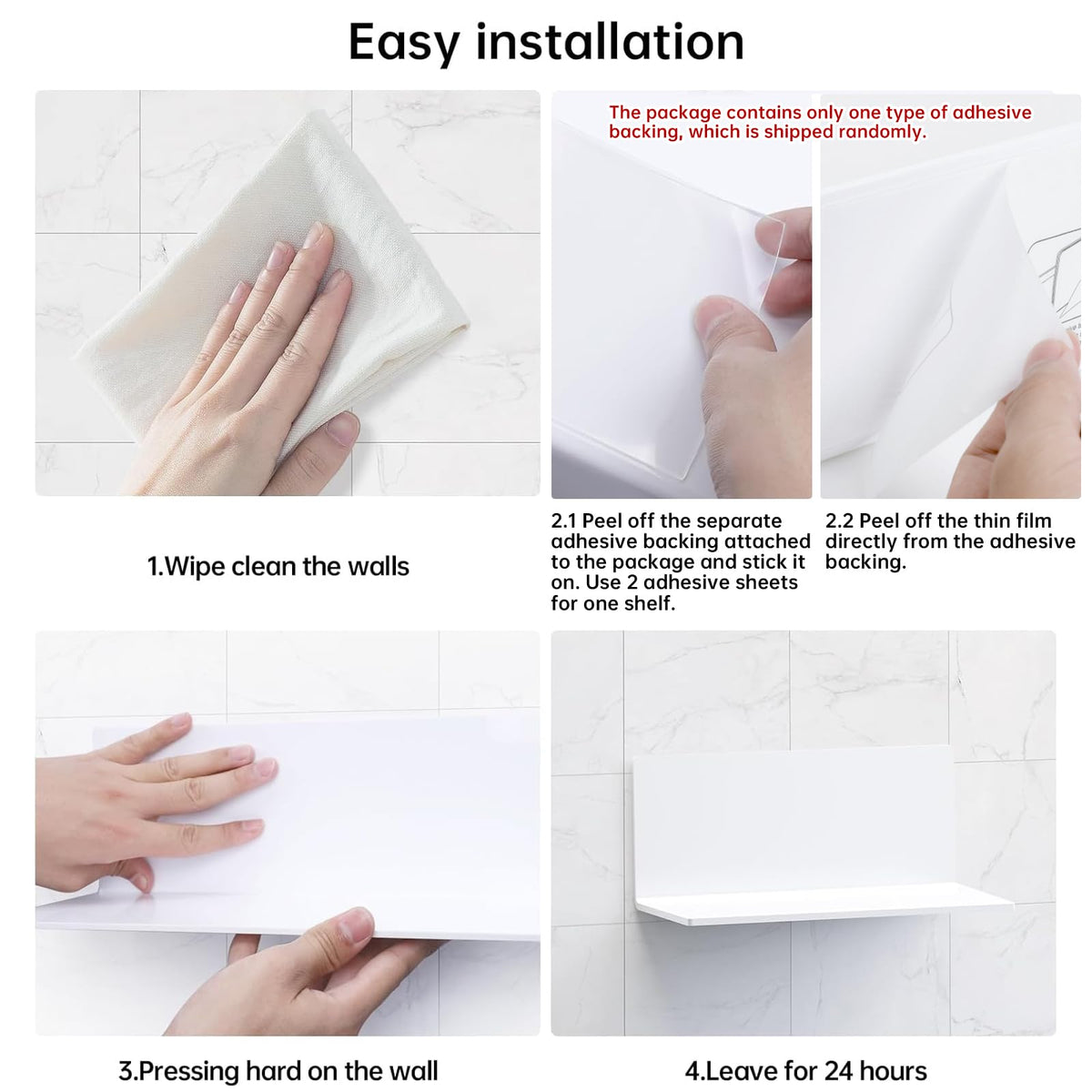 Easy installation

The package contains only one type of adhesive backing, which is shipped randomly.

1.Wipe clean the walls

2.1 Peel off the separate adhesive backing attached to the package and stick it on. Use 2 adhesive sheets for one shelf.

2.2 Peel off the thin film directly from the adhesive backing.

3.Pressing hard on the wall

4.Leave for 24 hours