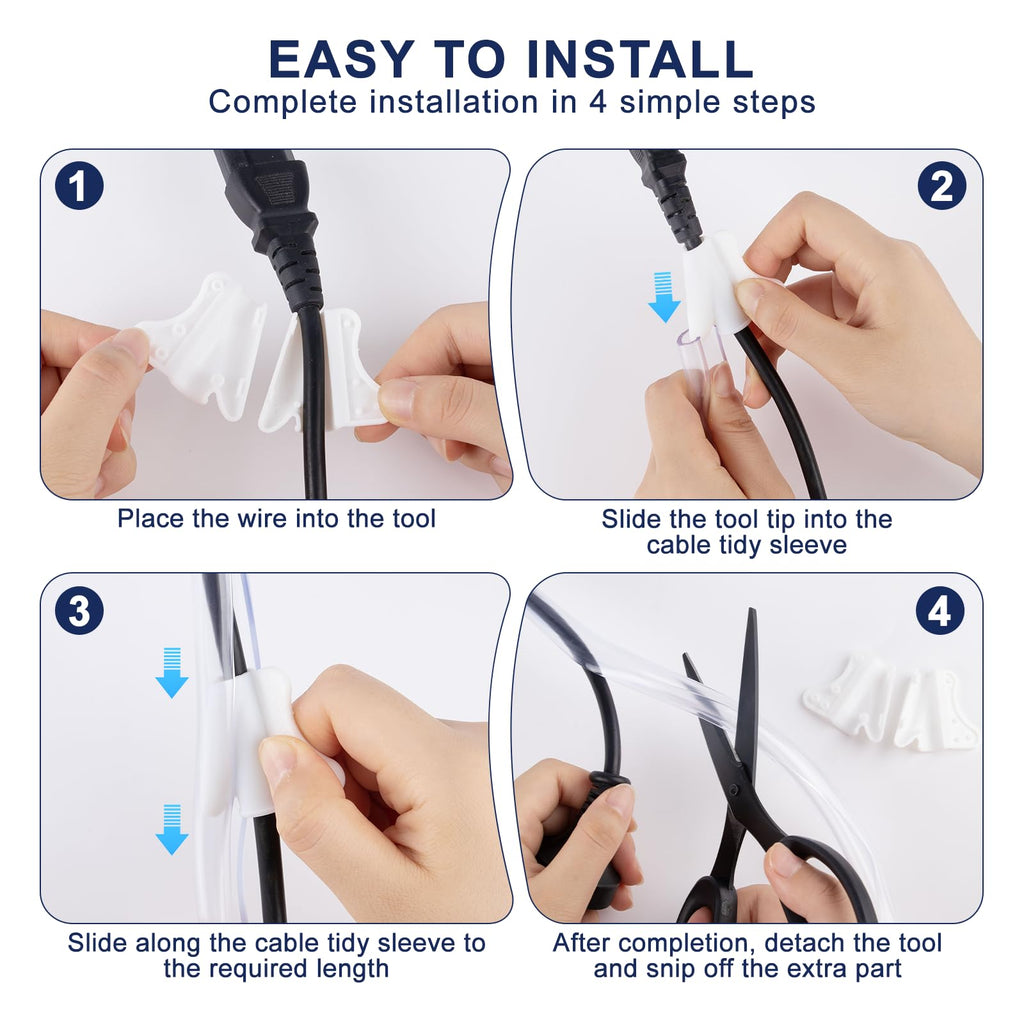 EASY TO INSTALL
Complete installation in 4 simple steps

1
Place the wire into the tool

2
Slide the tool tip into the cable tidy sleeve

3
Slide along the cable tidy sleeve to the required length

4
After completion, detach the tool and snip off the extra part