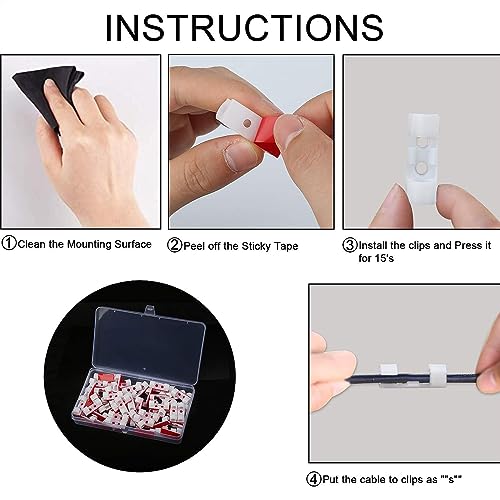 INSTRUCTIONS

①Clean the Mounting Surface

②Peel off the Sticky Tape

③Install the clips and Press it for 15's

④Put the cable to clips as ""s""