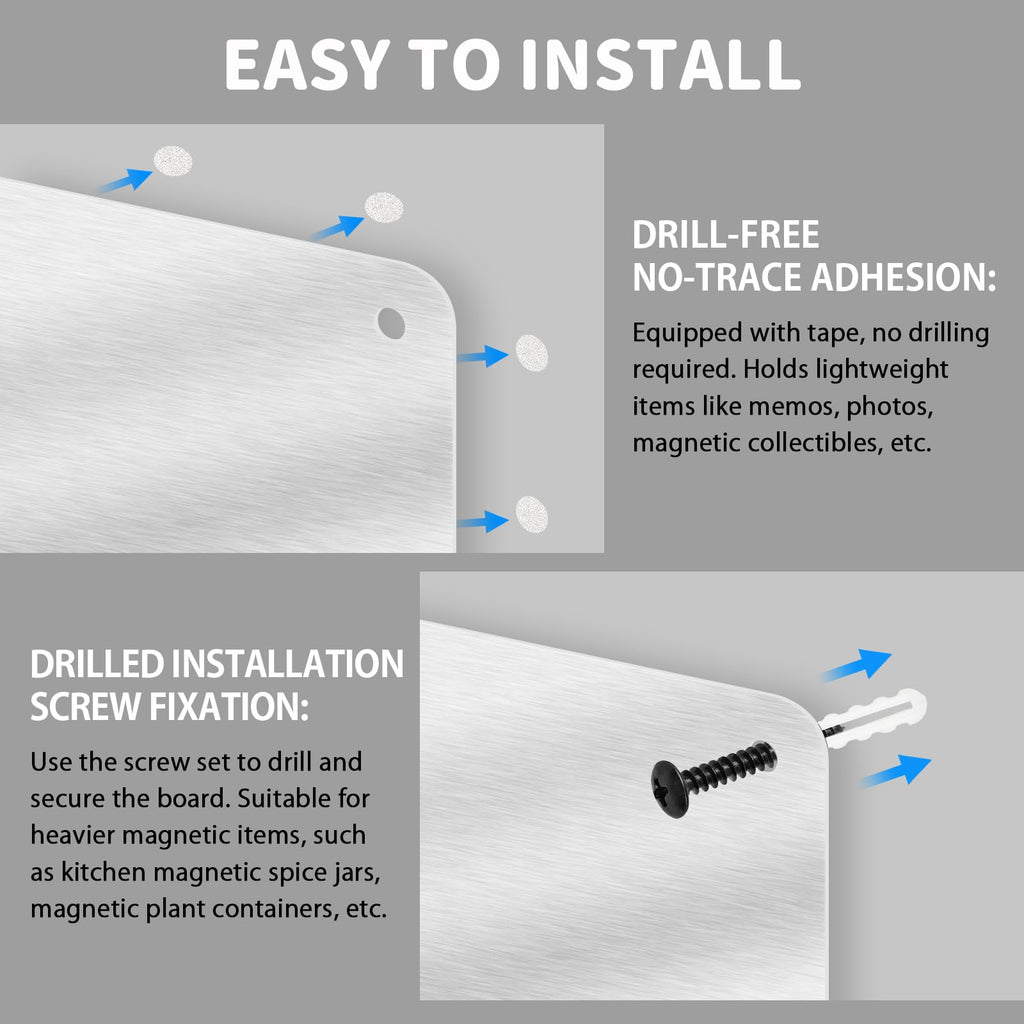 EASY TO INSTALL

DRILL-FREE
NO-TRACE ADHESION:

Equipped with tape, no drilling required. Holds lightweight items like memos, photos, magnetic collectibles, etc.

DRILLED INSTALLATION
SCREW FIXATION:

Use the screw set to drill and secure the board. Suitable for heavier magnetic items, such as kitchen magnetic spice jars, magnetic plant containers, etc.