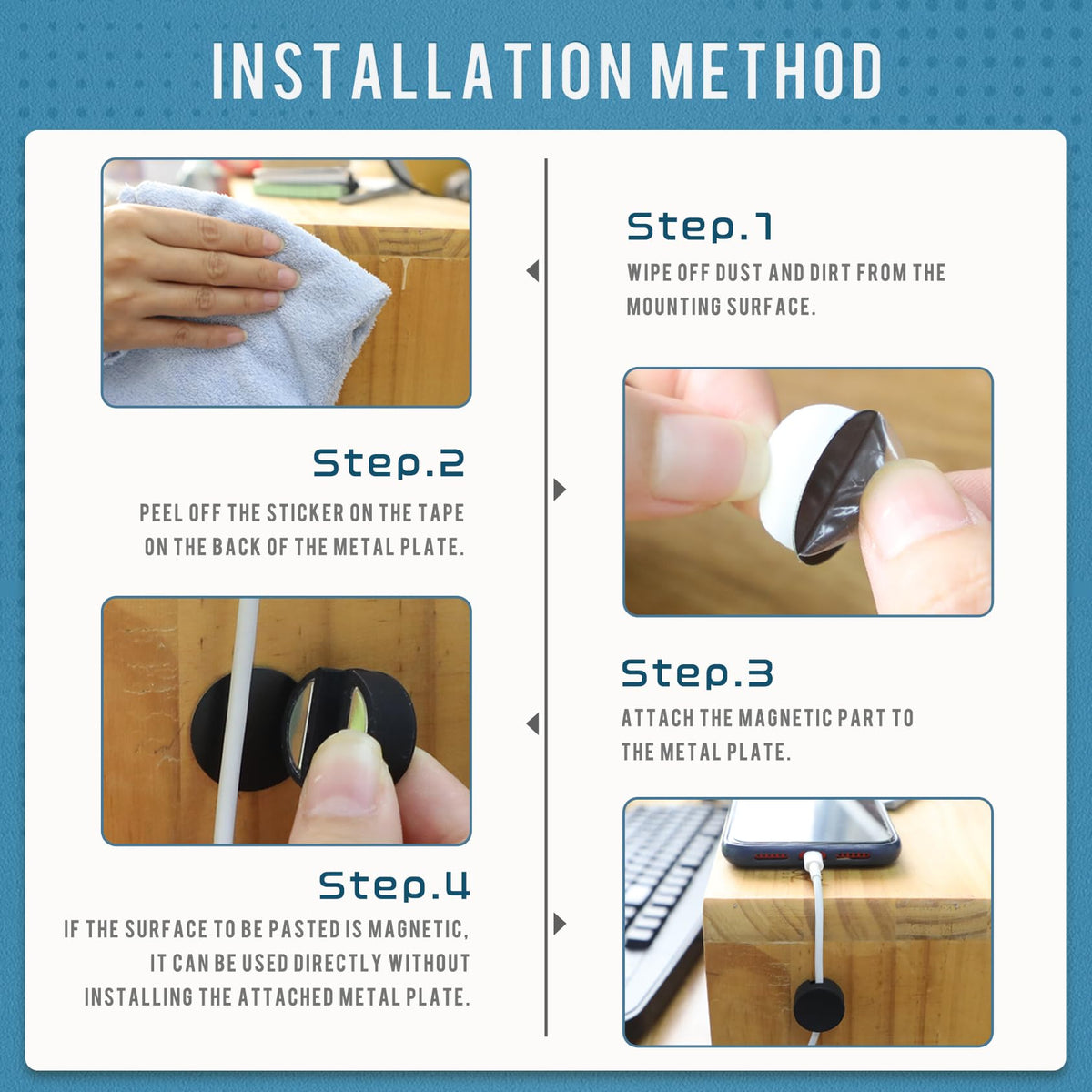 INSTALLATION METHOD

Step.1
WIPE OFF DUST AND DIRT FROM THE MOUNTING SURFACE.

Step.2
PEEL OFF THE STICKER ON THE TAPE ON THE BACK OF THE METAL PLATE.

Step.3
ATTACH THE MAGNETIC PART TO THE METAL PLATE.

Step.4
IF THE SURFACE TO BE PASTED IS MAGNETIC, IT CAN BE USED DIRECTLY WITHOUT INSTALLING THE ATTACHED METAL PLATE.