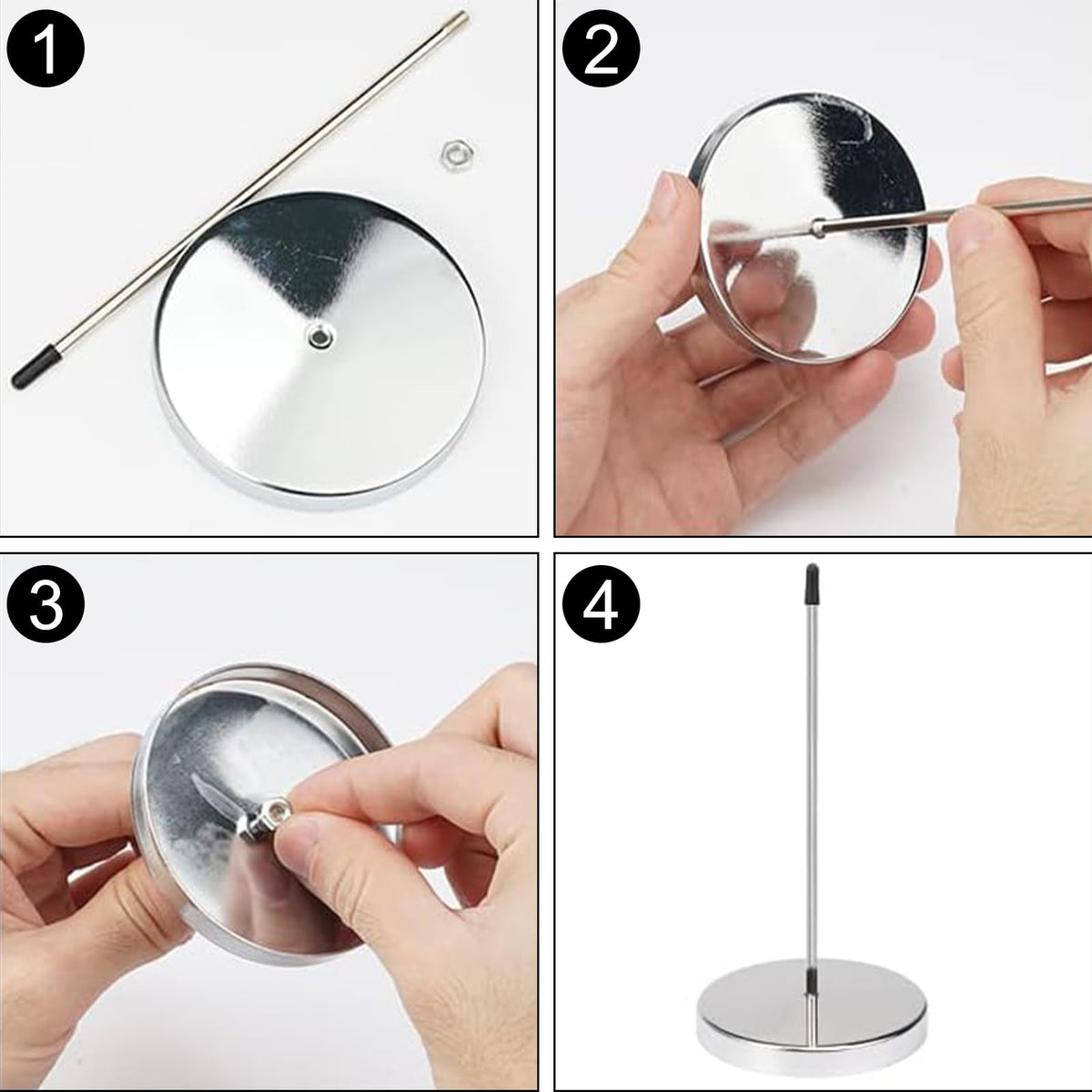 1

2

3

4