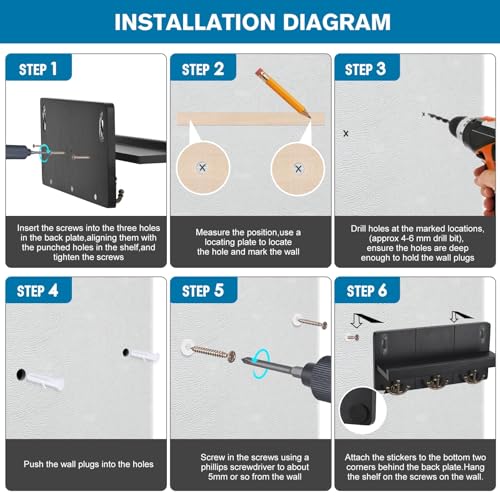 INSTALLATION DIAGRAM

STEP 1

Insert the screws into the three holes in the back plate,aligning them with the punched holes in the shelf,and tighten the screws

STEP 2

Measure the position,use a locating plate to locate the hole and mark the wall

STEP 3

Drill holes at the marked locations, (approx 4-6 mm drill bit), ensure the holes are deep enough to hold the wall plugs

STEP 4

Push the wall plugs into the holes

STEP 5

Screw in the screws using a phillips screwdriver to about 5mm or so from the wall

STEP 6

Attach the stickers to the bottom two corners behind the back plate.Hang the shelf on the screws on the wall.