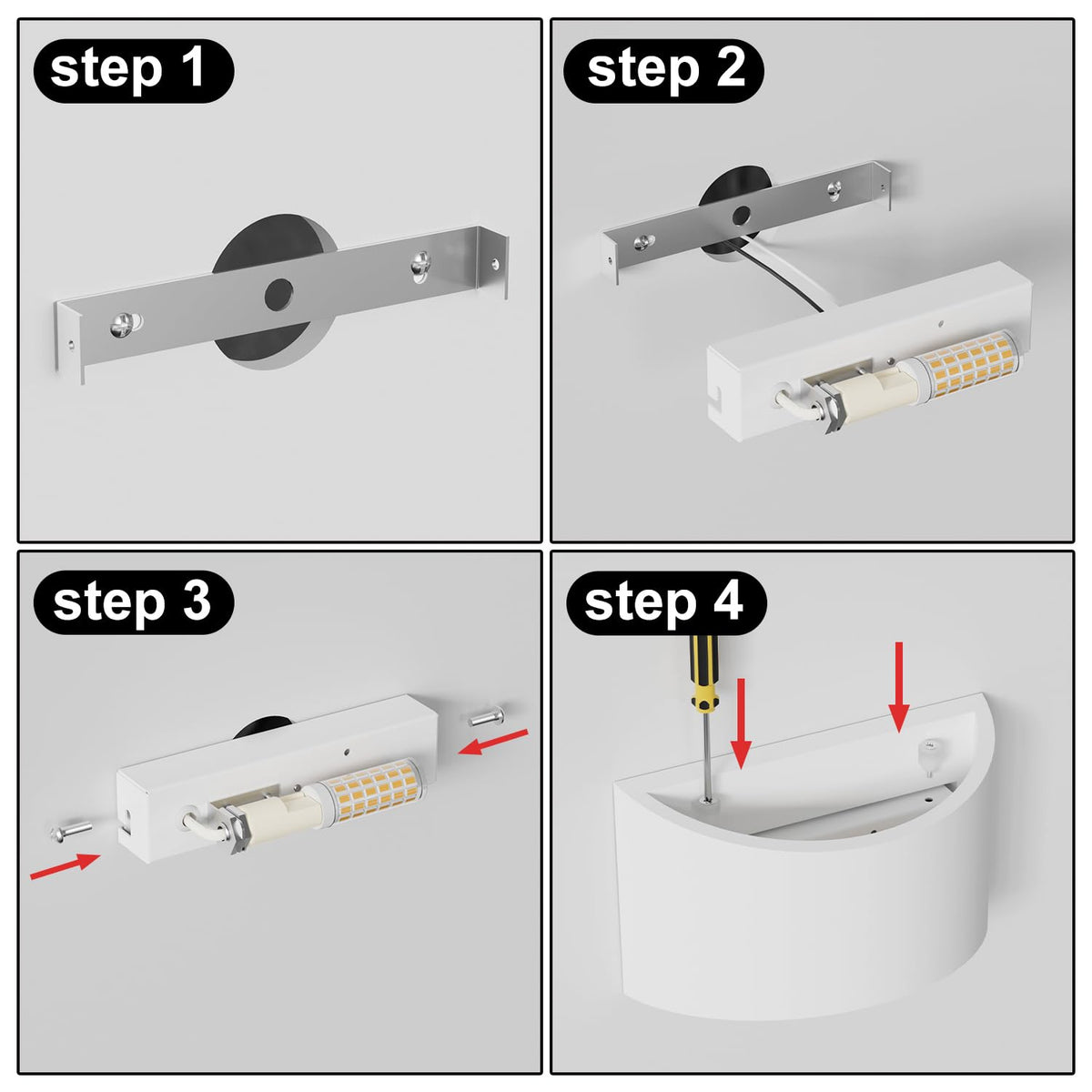 step 1

step 2

step 3

step 4