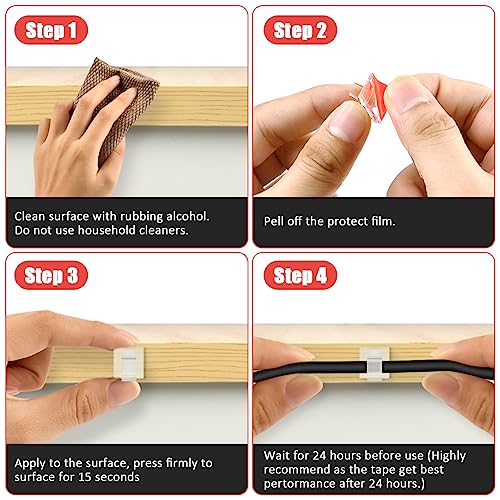 Step 1

Clean surface with rubbing alcohol. Do not use household cleaners.

Step 2

Pell off the protect film.

Step 3

Apply to the surface, press firmly to surface for 15 seconds

Step 4

Wait for 24 hours before use (Highly recommend as the tape get best pertormance after 24 hours.)