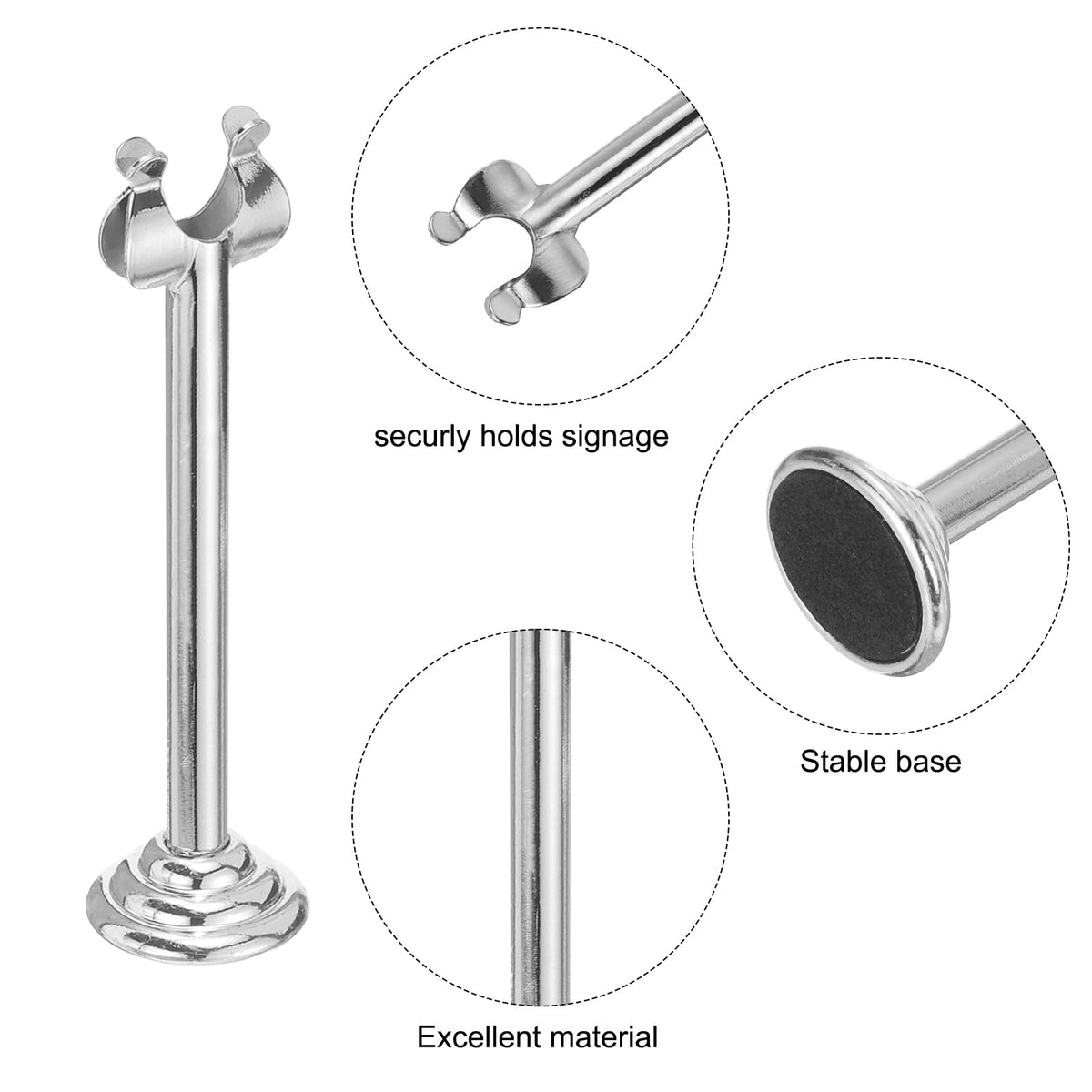 securly holds signage

Stable base

Excellent material