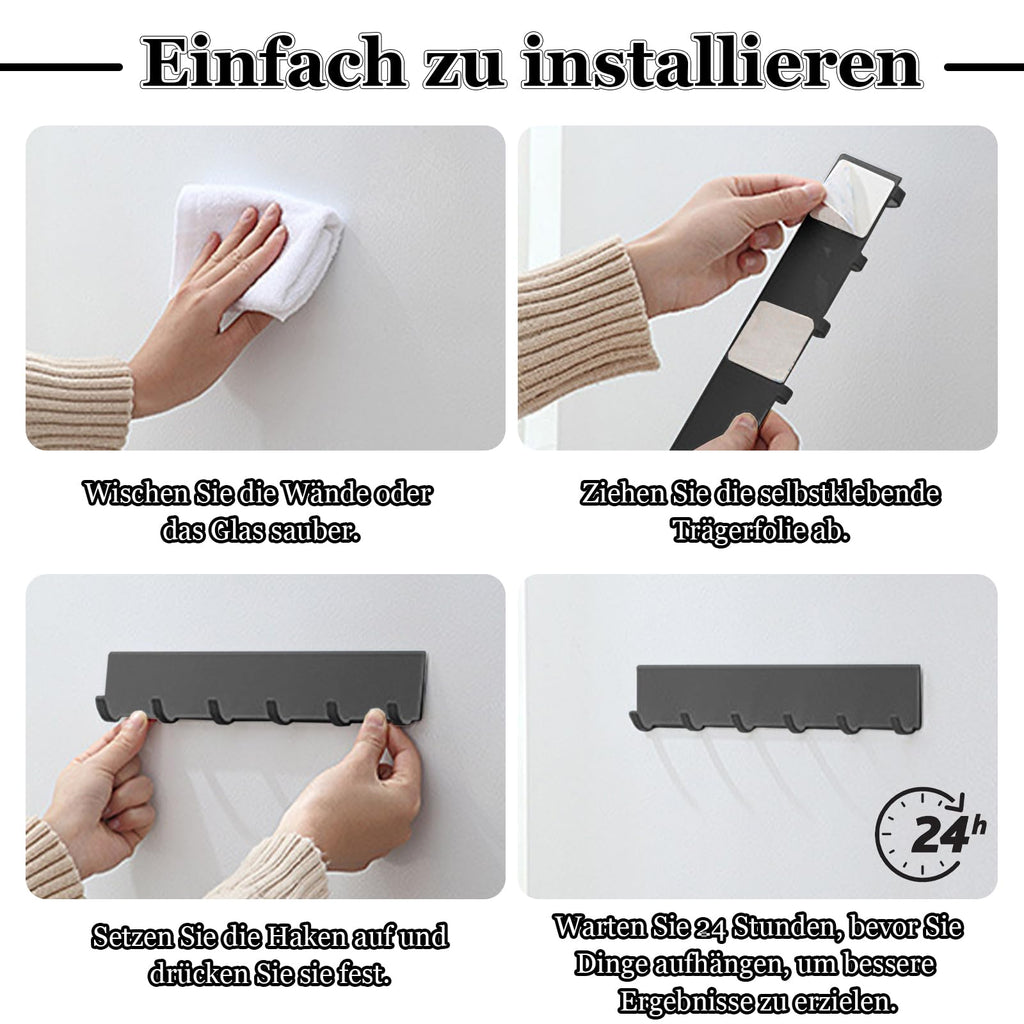 Einfach zu installieren

Wischen Sie die Wände oder das Glas sauber.

Ziehen Sie die selbstklebende Trägerfolie ab.

Setzen Sie die Haken auf und drücken Sie sie fest.

24h

Warten Sie 24 Stunden, bevor Sie Dinge aufhängen, um bessere Ergebnisse zu erzielen.