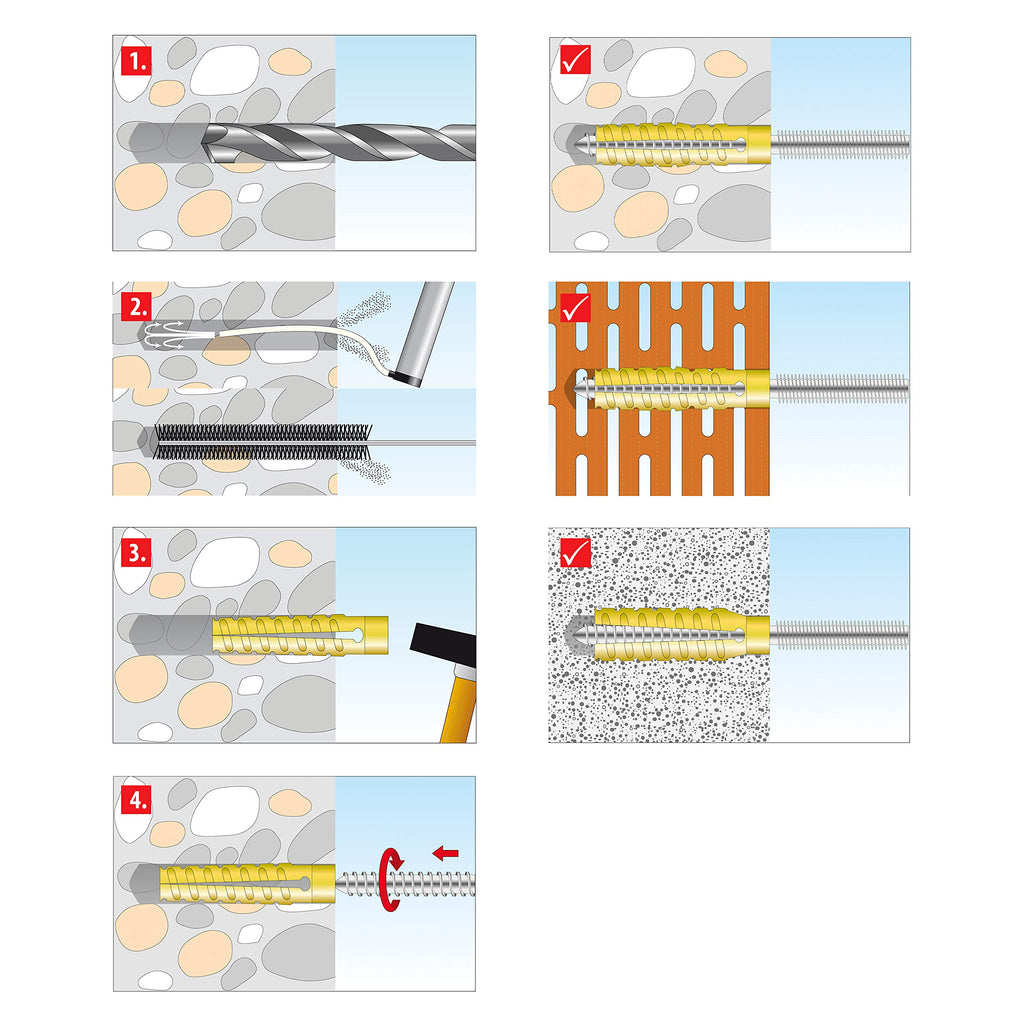 1.

2.

3.

4.