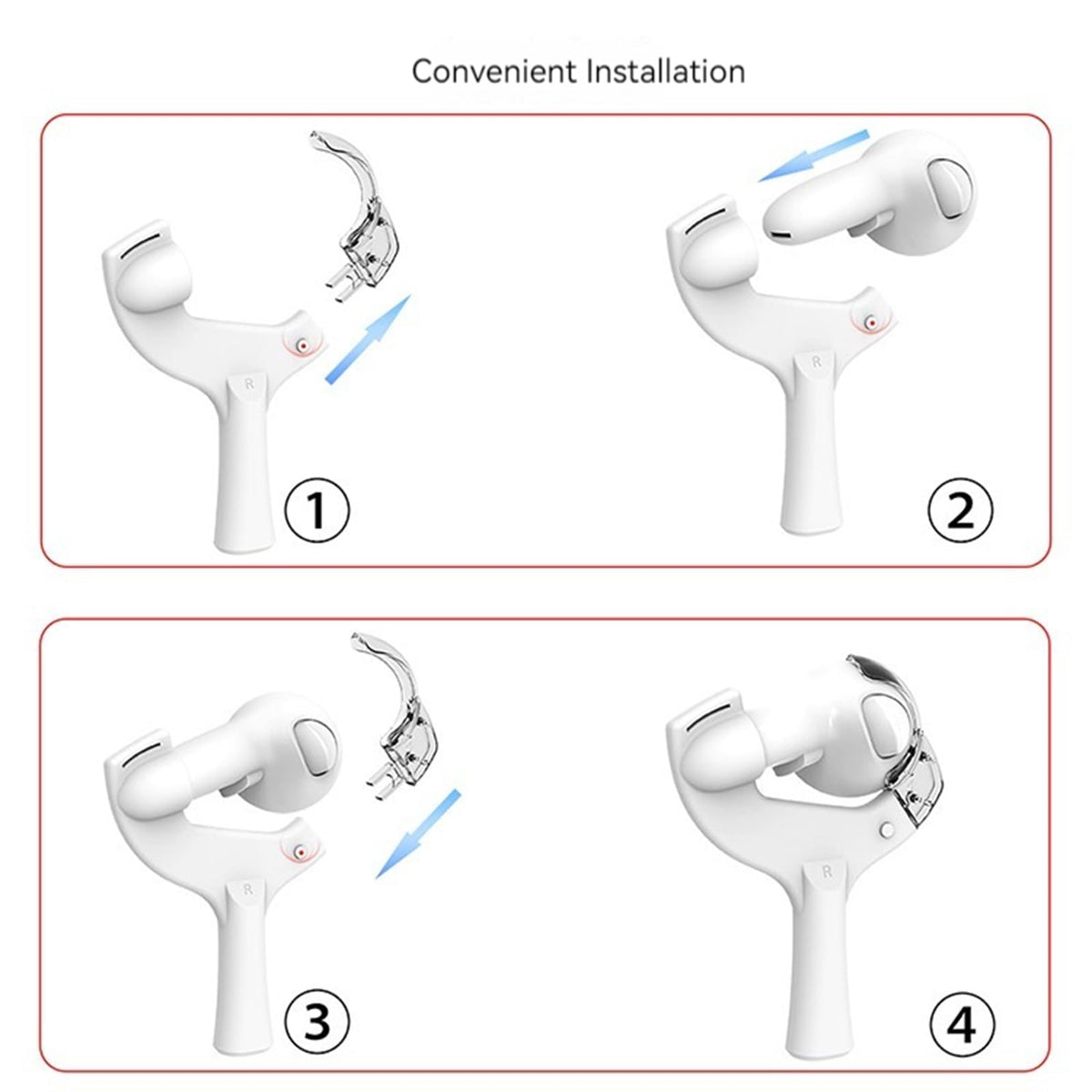 Convenient Installation

R

1

R

2

R

3

R

4