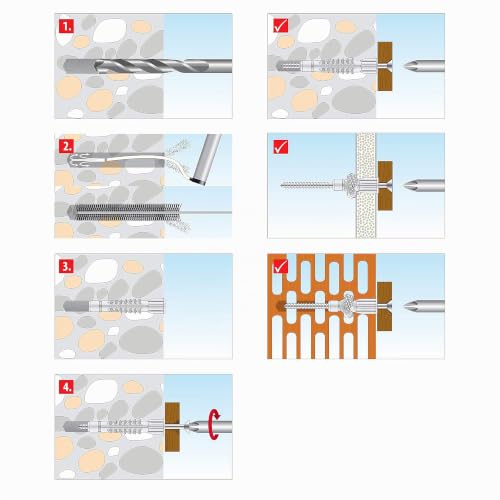 1.

2.

3.

4.