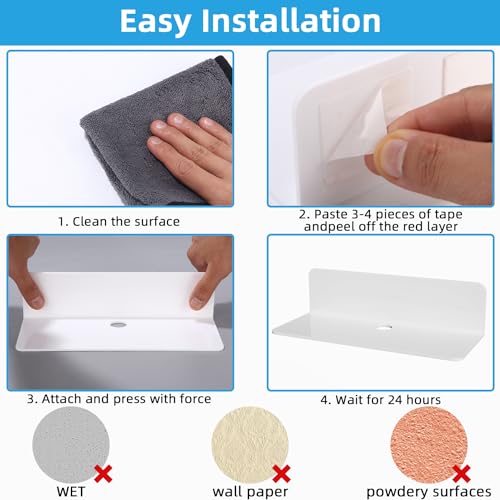 Easy Installation

1. Clean the surface

2. Paste 3-4 pieces of tape andpeel off the red layer

3. Attach and press with force

4. Wait for 24 hours

WET

wall paper

powdery surfaces