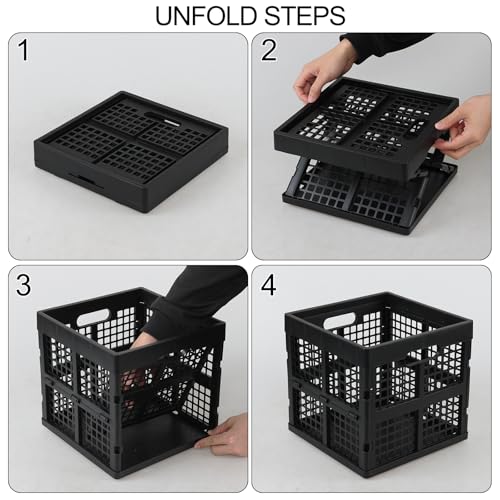 UNFOLD STEPS

1

2

3

4