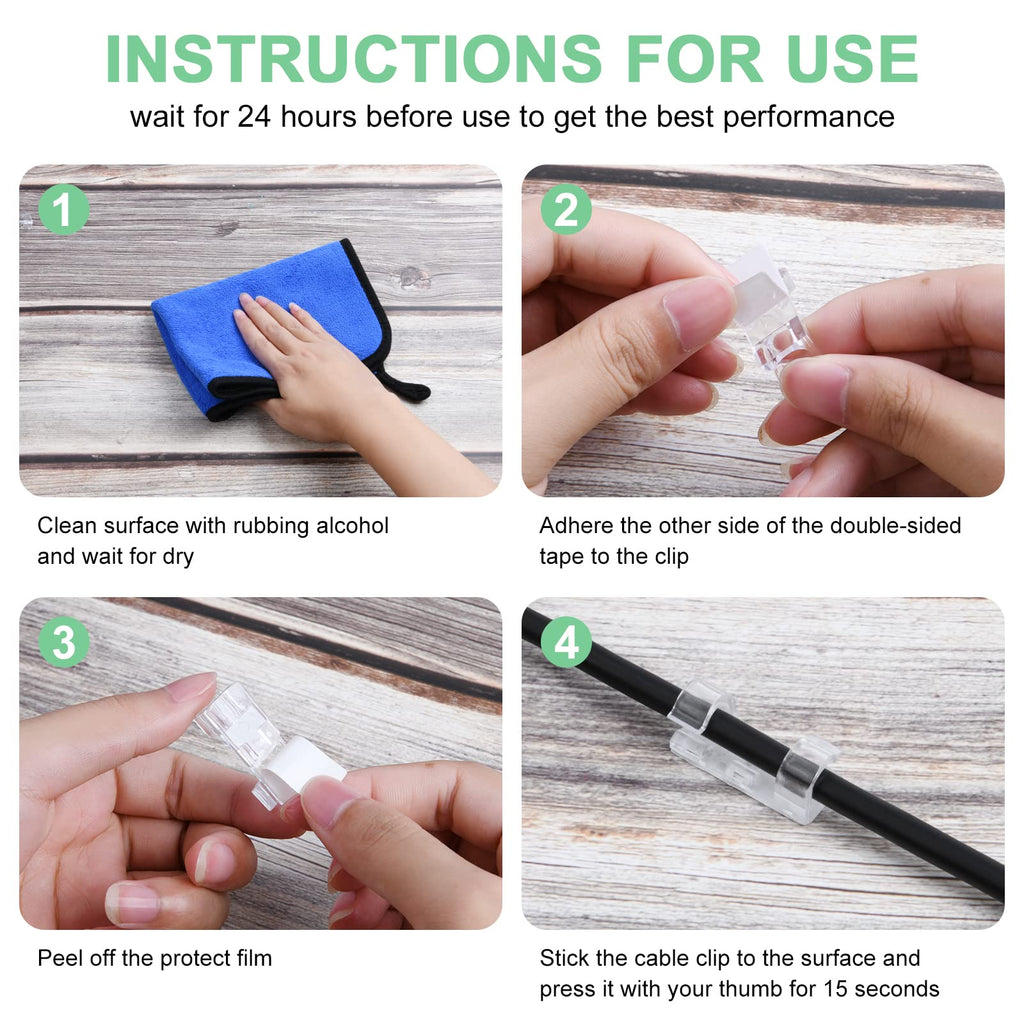 INSTRUCTIONS FOR USE

wait for 24 hours before use to get the best performance

1

Clean surface with rubbing alcohol and wait for dry

2

Adhere the other side of the double-sided tape to the clip

3

Peel off the protect film

4

Stick the cable clip to the surface and press it with your thumb for 15 seconds