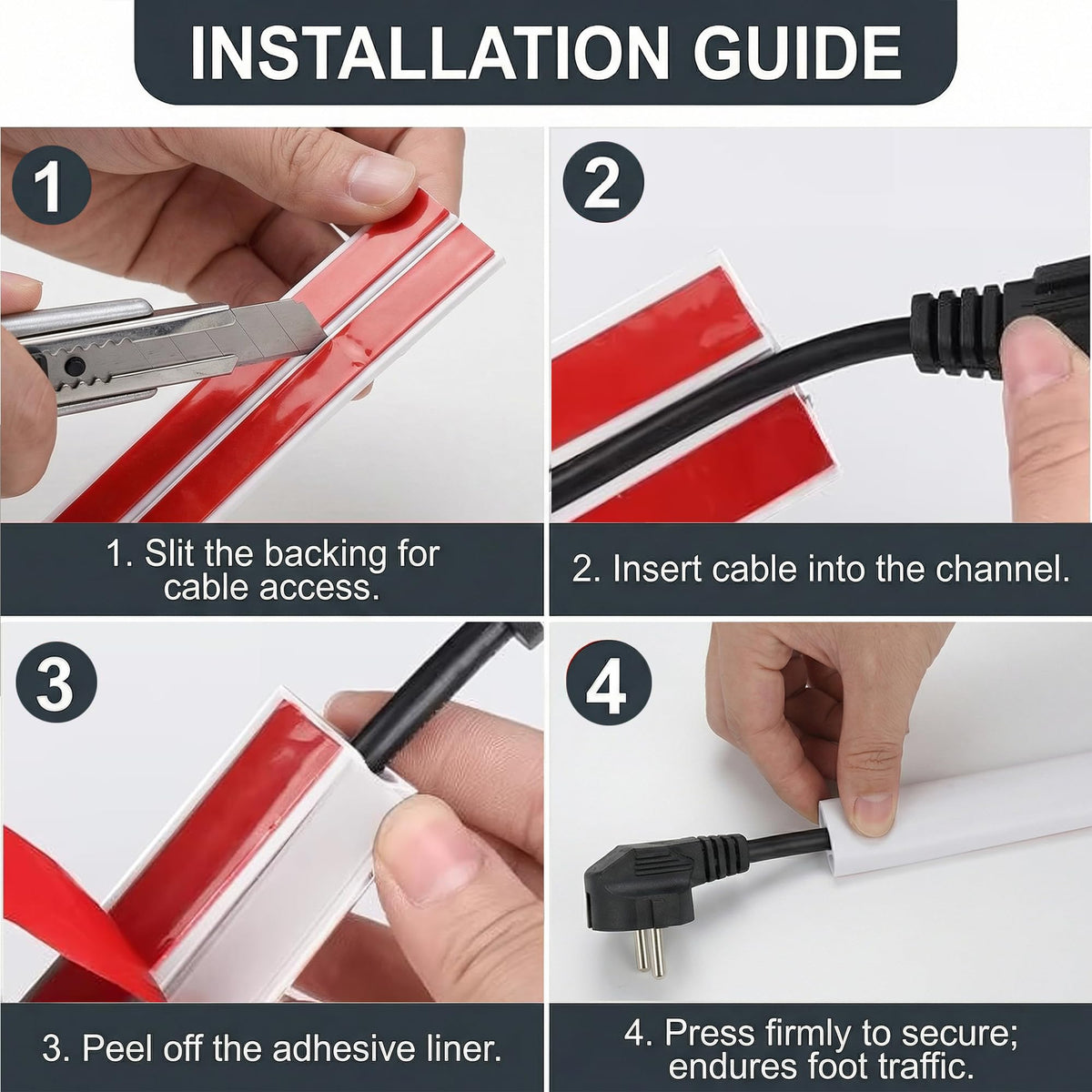 INSTALLATION GUIDE

1

1. Slit the backing for cable access.

2

2. Insert cable into the channel.

3

3. Peel off the adhesive liner.

4

4. Press firmly to secure; endures foot traffic.