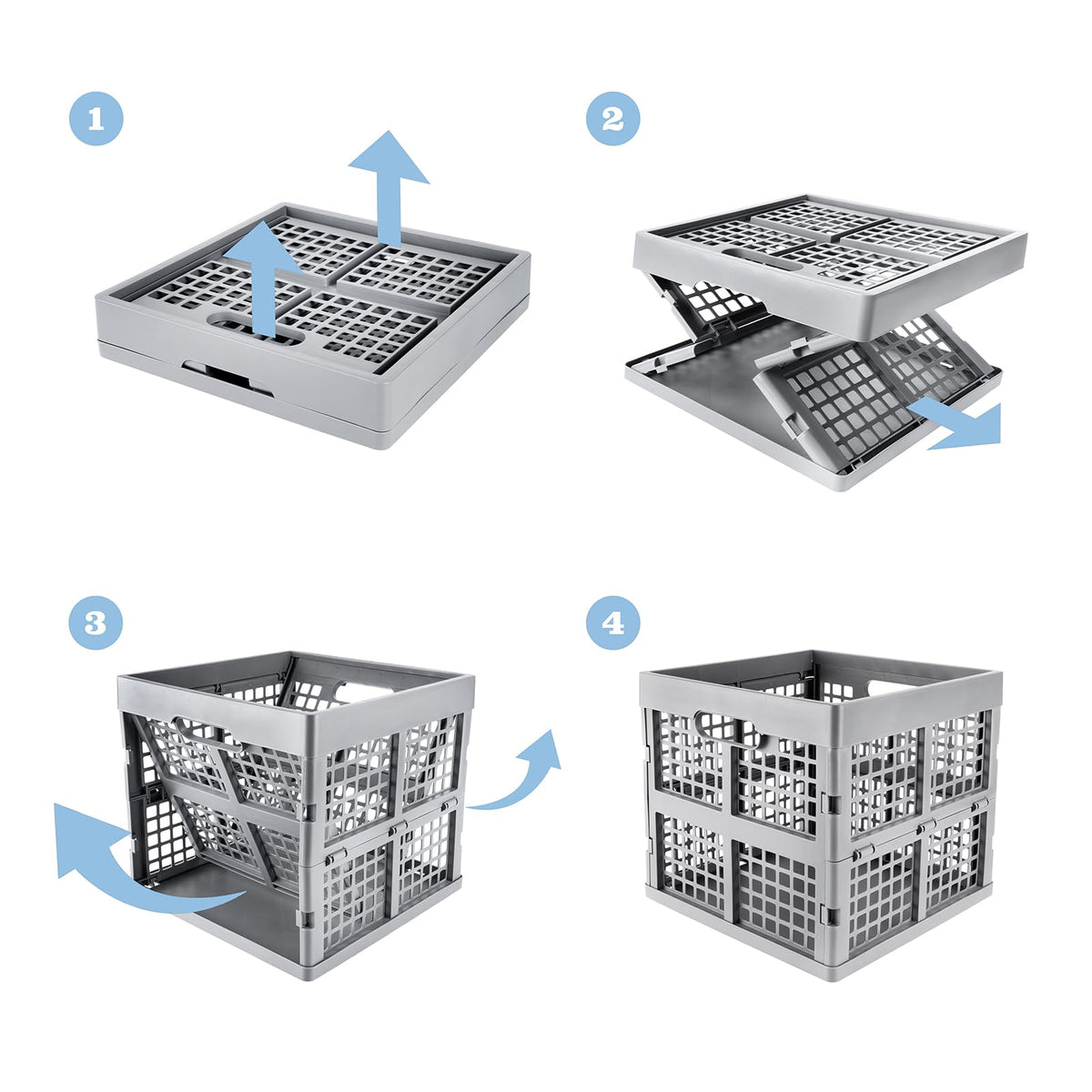 1

2

3

4