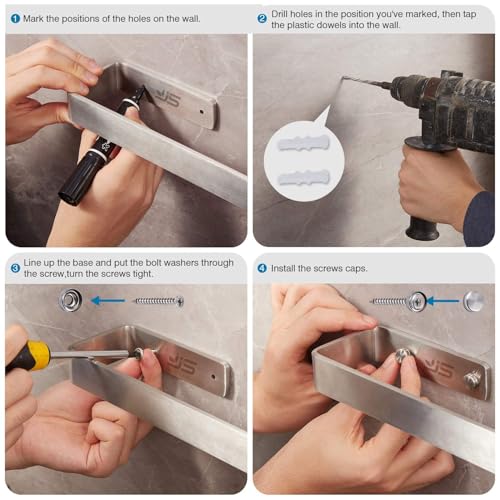 1 Mark the positions of the holes on the wall.

JS

2 Drill holes in the position you've marked, then tap the plastic dowels into the wall.

3 Line up the base and put the bolt washers through the screw,turn the screws tight.

JS

4 Install the screws caps.

JS