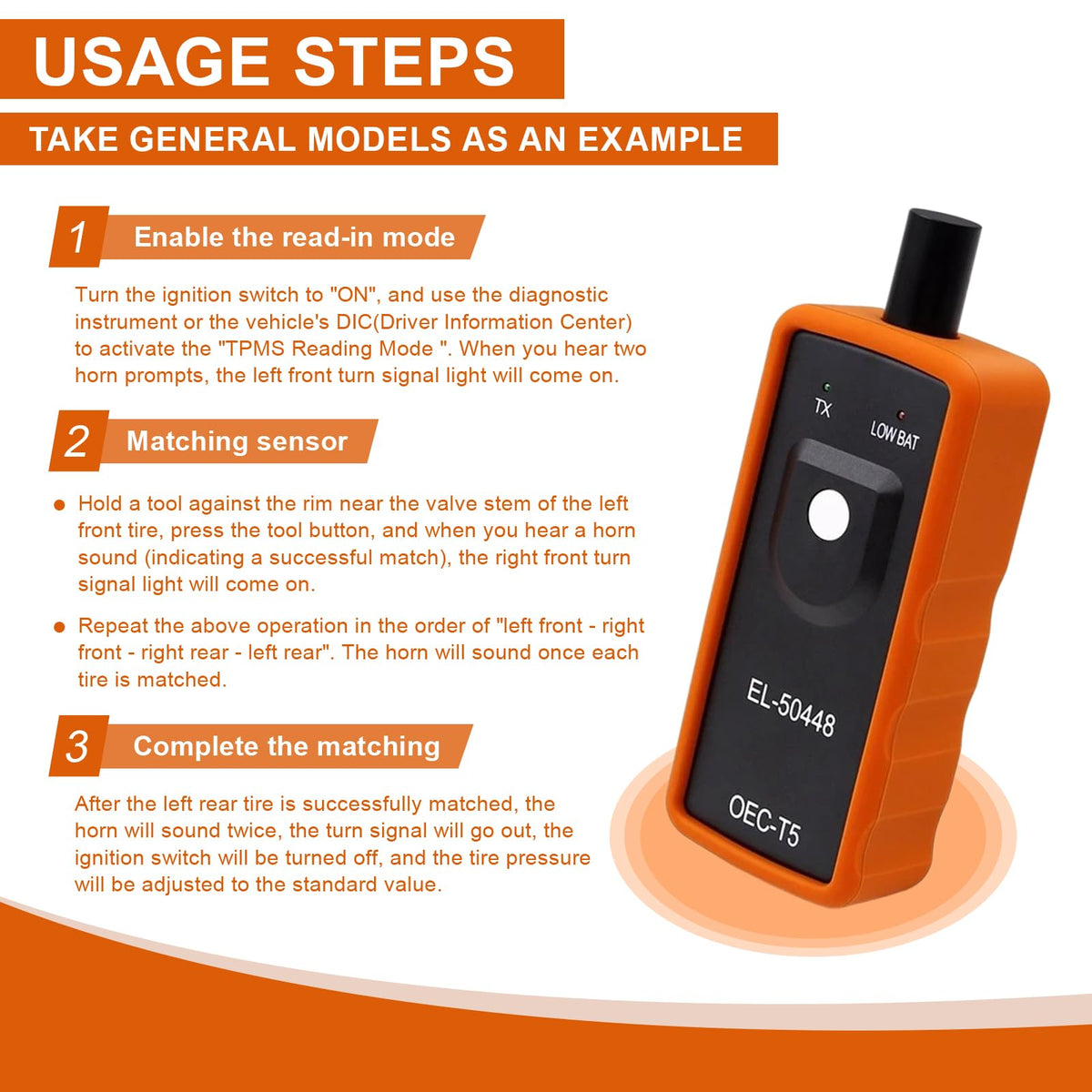 USAGE STEPS

TAKE GENERAL MODELS AS AN EXAMPLE

1 Enable the read-in mode

Turn the ignition switch to "ON", and use the diagnostic instrument or the vehicle's DIC(Driver Information Center) to activate the "TPMS Reading Mode ". When you hear two horn prompts, the left front turn signal light will come on.

2 Matching sensor

● Hold a tool against the rim near the valve stem of the left front tire, press the tool button, and when you hear a horn sound (indicating a successful match), the right front turn signal light will come on.

● Repeat the above operation in the order of "left front - right front - right rear - left rear". The horn will sound once each tire is matched.

3 Complete the matching

After the left rear tire is successfully matched, the horn will sound twice, the turn signal will go out, the ignition switch will be turned off, and the tire pressure will be adjusted to the standard value.

TX
LOW BAT
EL-50448
OEC-T5