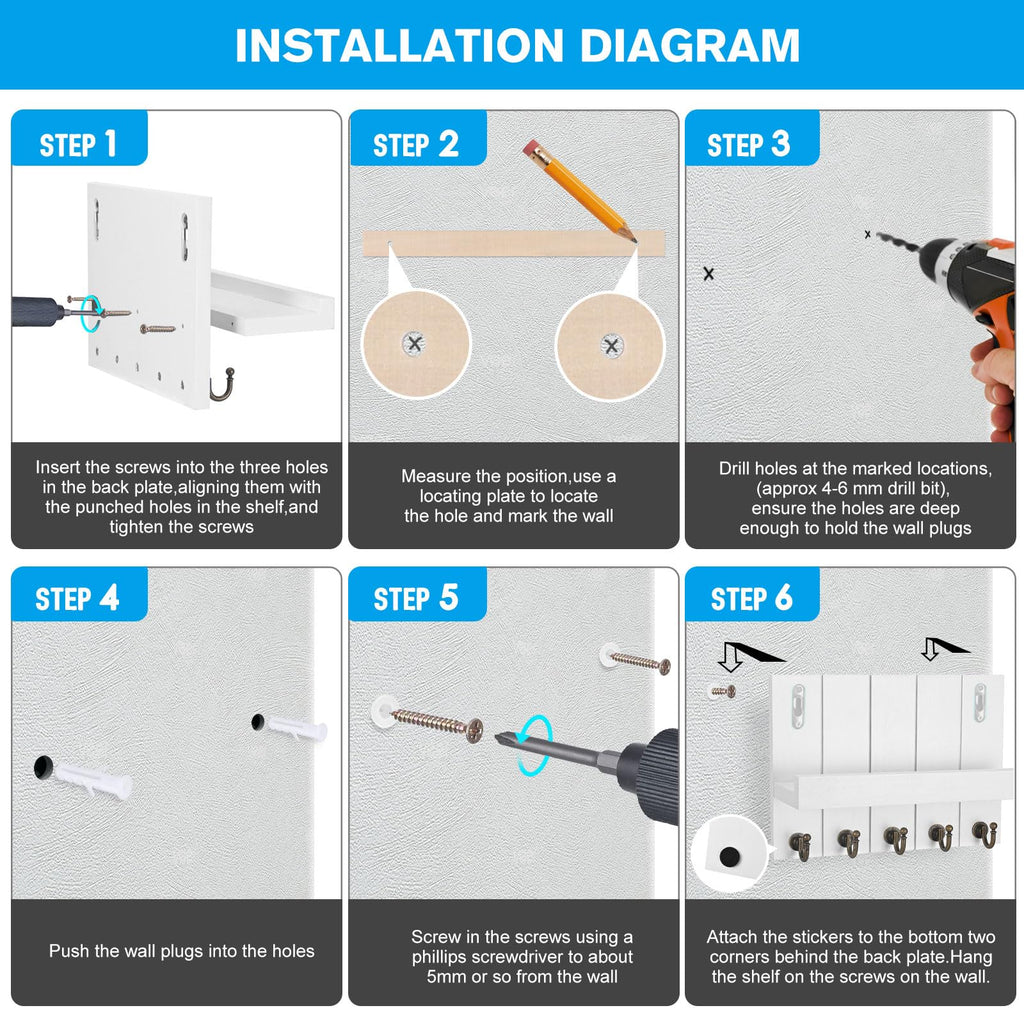 INSTALLATION DIAGRAM

STEP 1

Insert the screws into the three holes in the back plate,aligning them with the punched holes in the shelf,and tighten the screws

STEP 2

Measure the position,use a locating plate to locate the hole and mark the wall

STEP 3

Drill holes at the marked locations, (approx 4-6 mm drill bit), ensure the holes are deep enough to hold the wall plugs

STEP 4

Push the wall plugs into the holes

STEP 5

Screw in the screws using a phillips screwdriver to about 5mm or so from the wall

STEP 6

Attach the stickers to the bottom two corners behind the back plate.Hang the shelf on the screws on the wall.