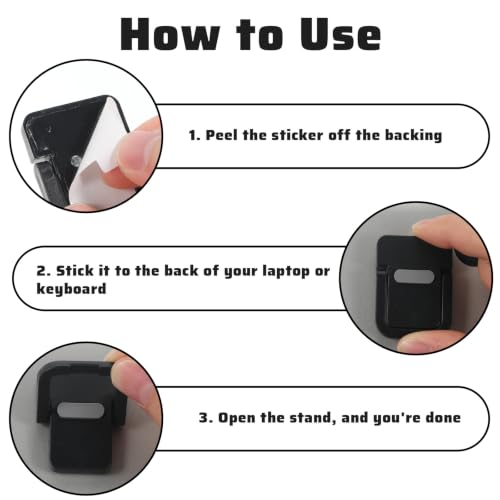 How to Use

1. Peel the sticker off the backing

2. Stick it to the back of your laptop or keyboard

3. Open the stand, and you're done