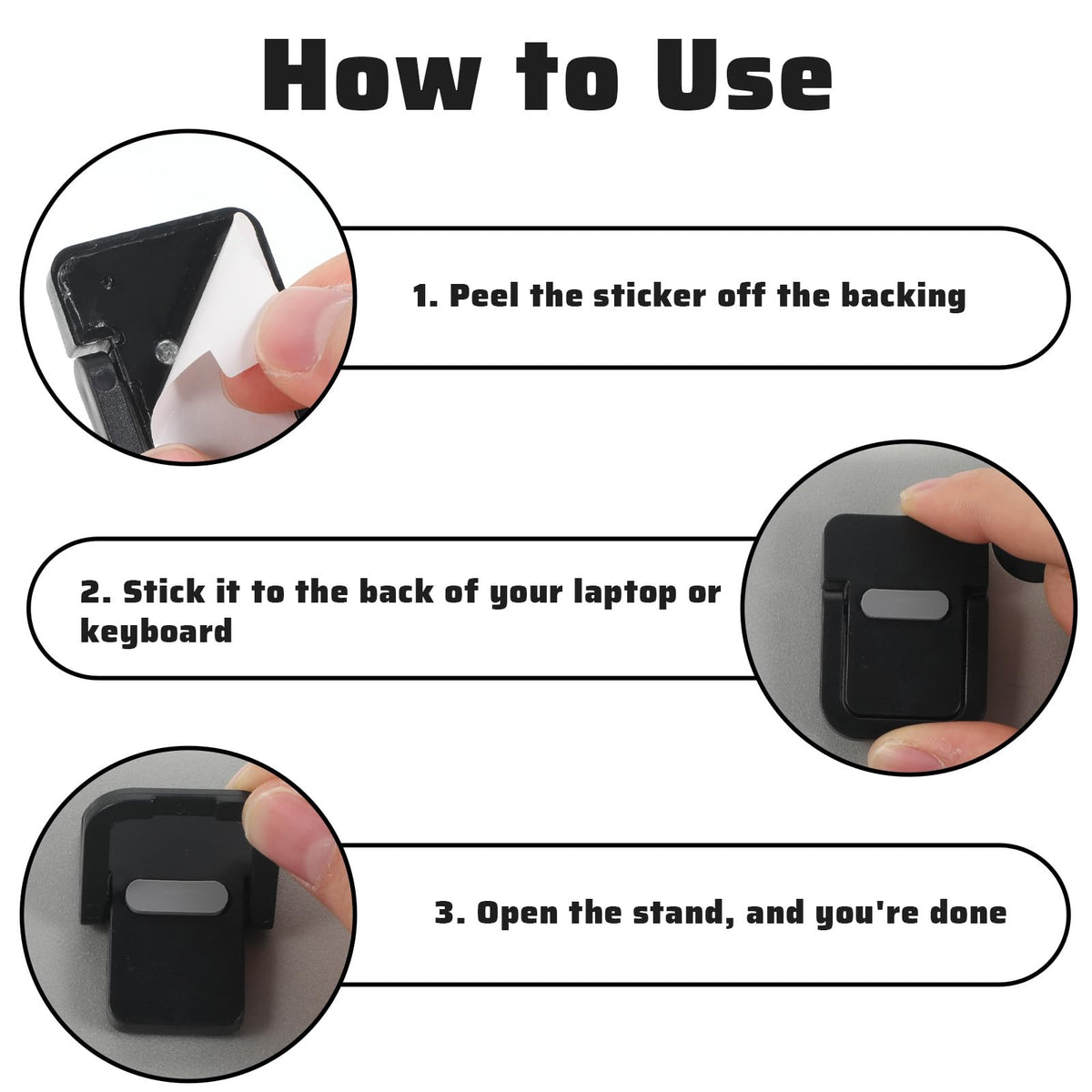 How to Use

1. Peel the sticker off the backing

2. Stick it to the back of your laptop or keyboard

3. Open the stand, and you're done